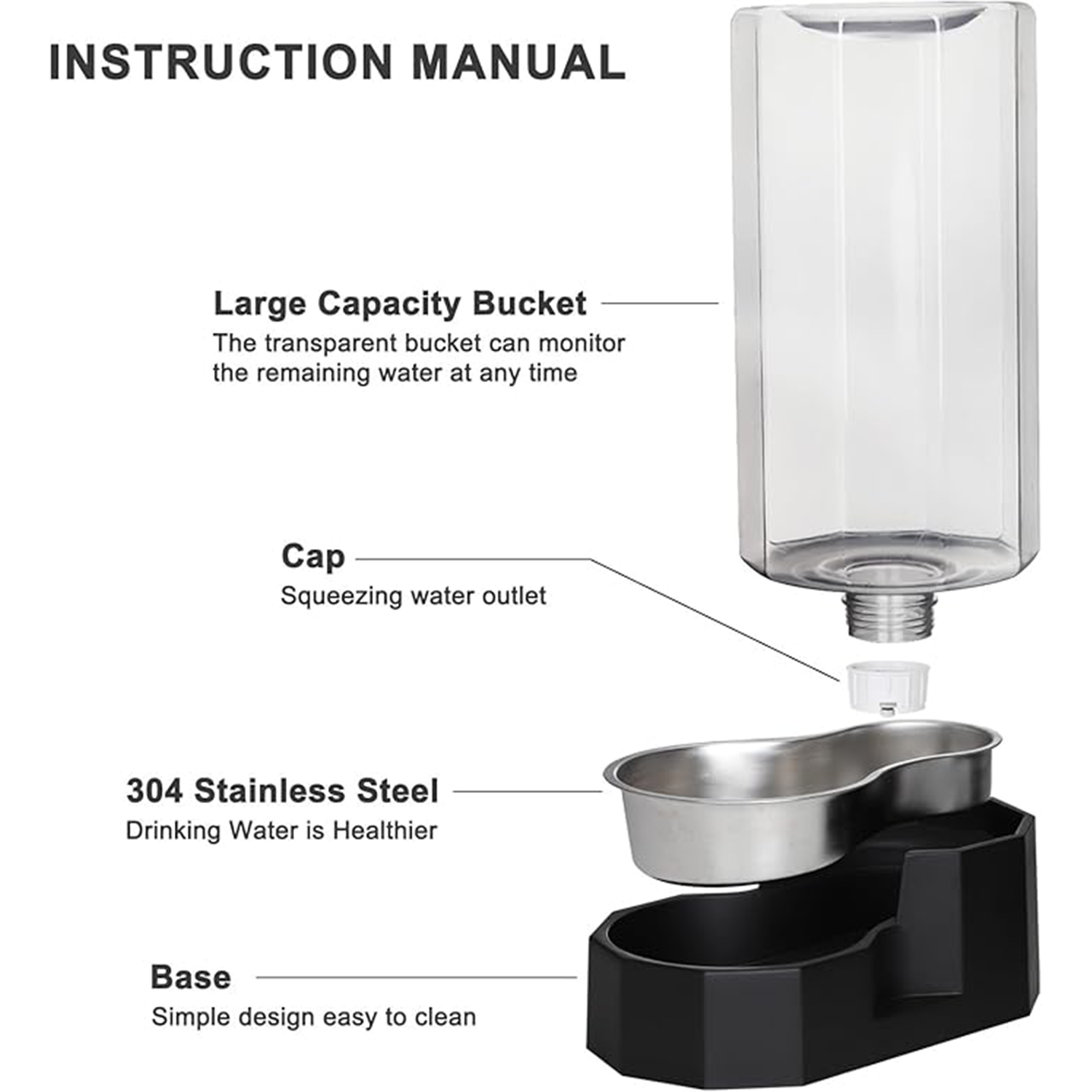 INSTRUCTION MANUAL

Large Capacity Bucket
The transparent bucket can monitor the remaining water at any time

Cap
Squeezing water outlet

304 Stainless Steel
Drinking Water is Healthier

Base
Simple design easy to clean