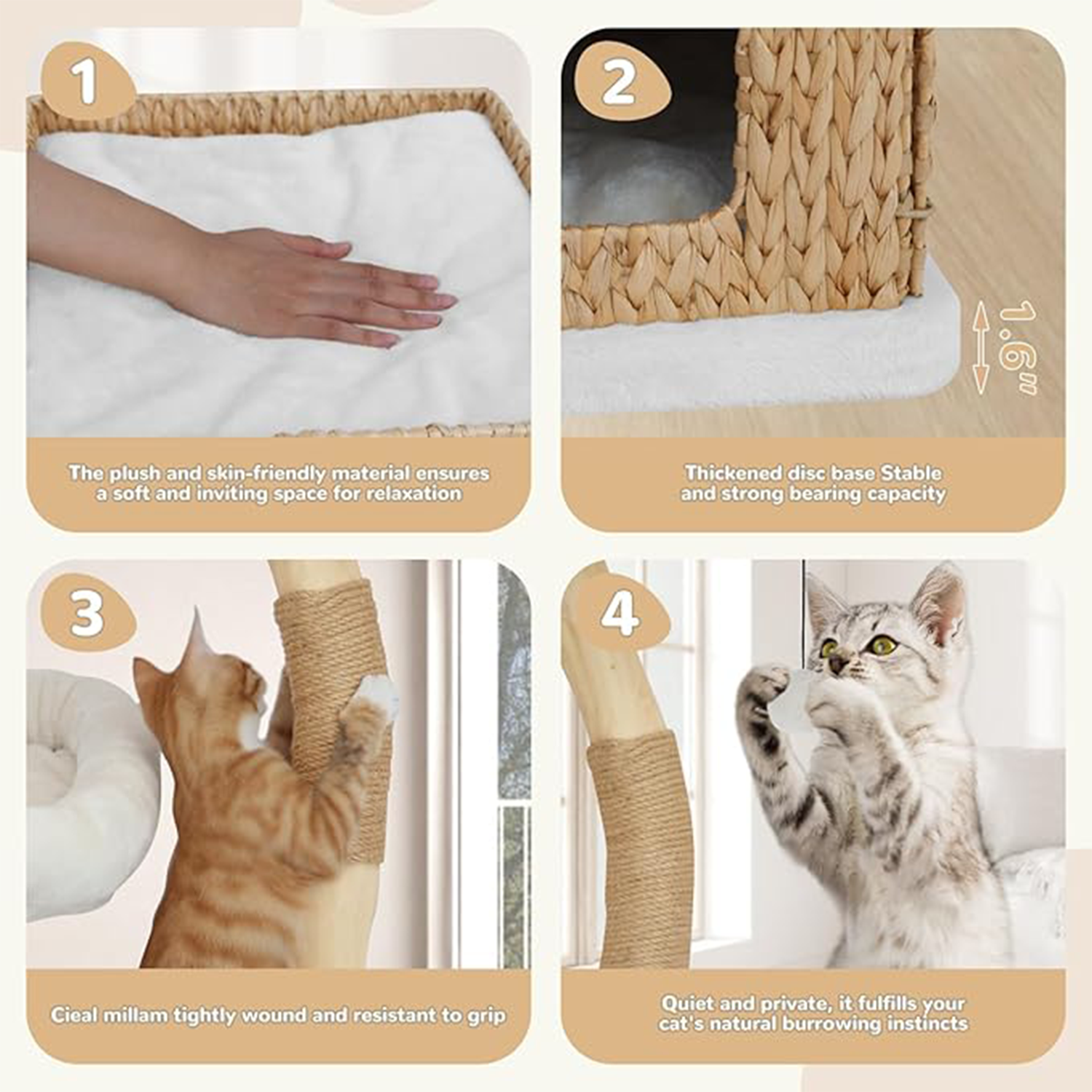 1

The plush and skin-friendly material ensures a soft and inviting space for relaxation

2

1.6"

Thickened disc base Stable and strong bearing capacity

3

Cieal millam tightly wound and resistant to grip

4

Quiet and private, it fulfills your cat's natural burrowing instincts