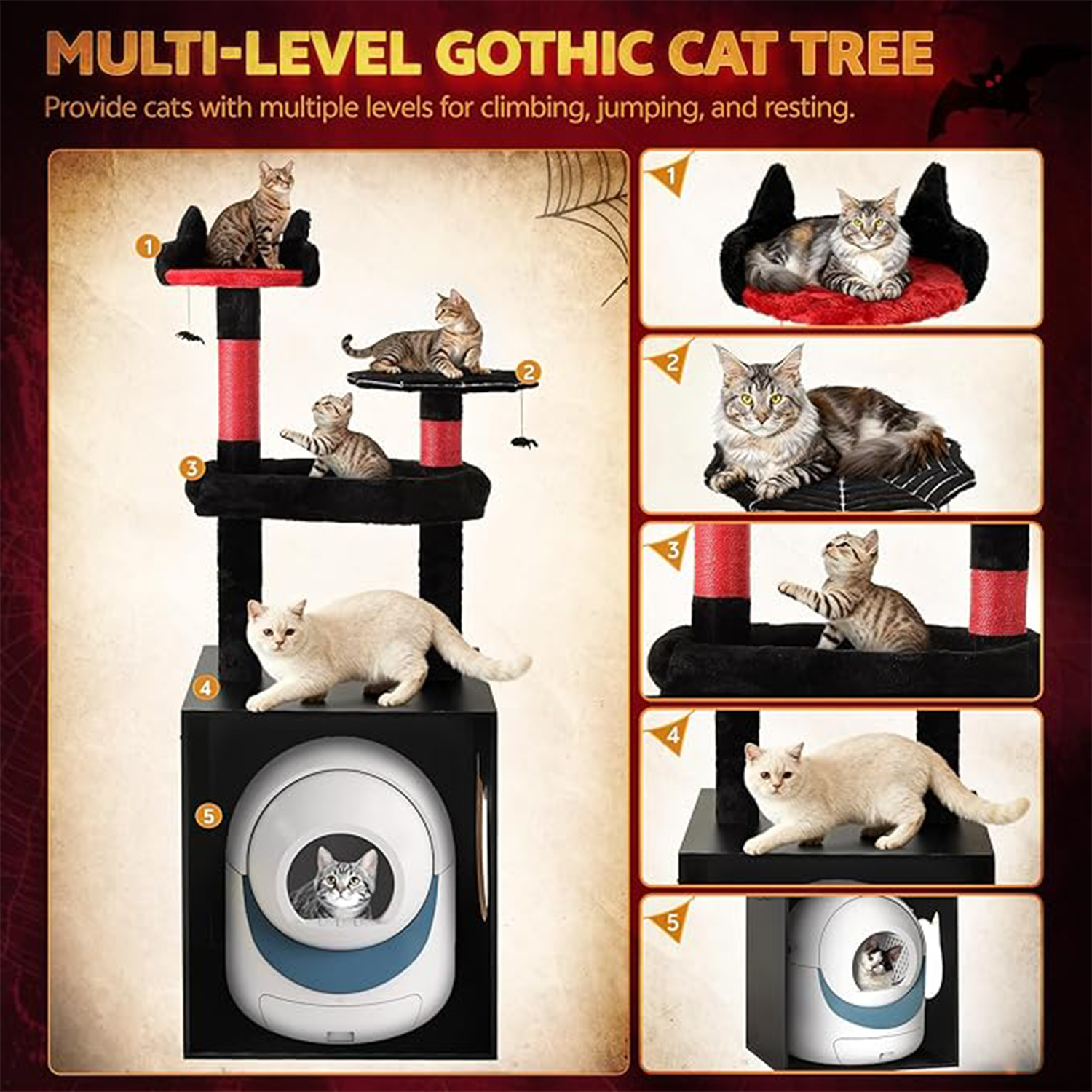 MULTI-LEVEL GOTHIC CAT TREE

Provide cats with multiple levels for climbing, jumping, and resting.

1

2

3

4

5

1

2

3

4

5